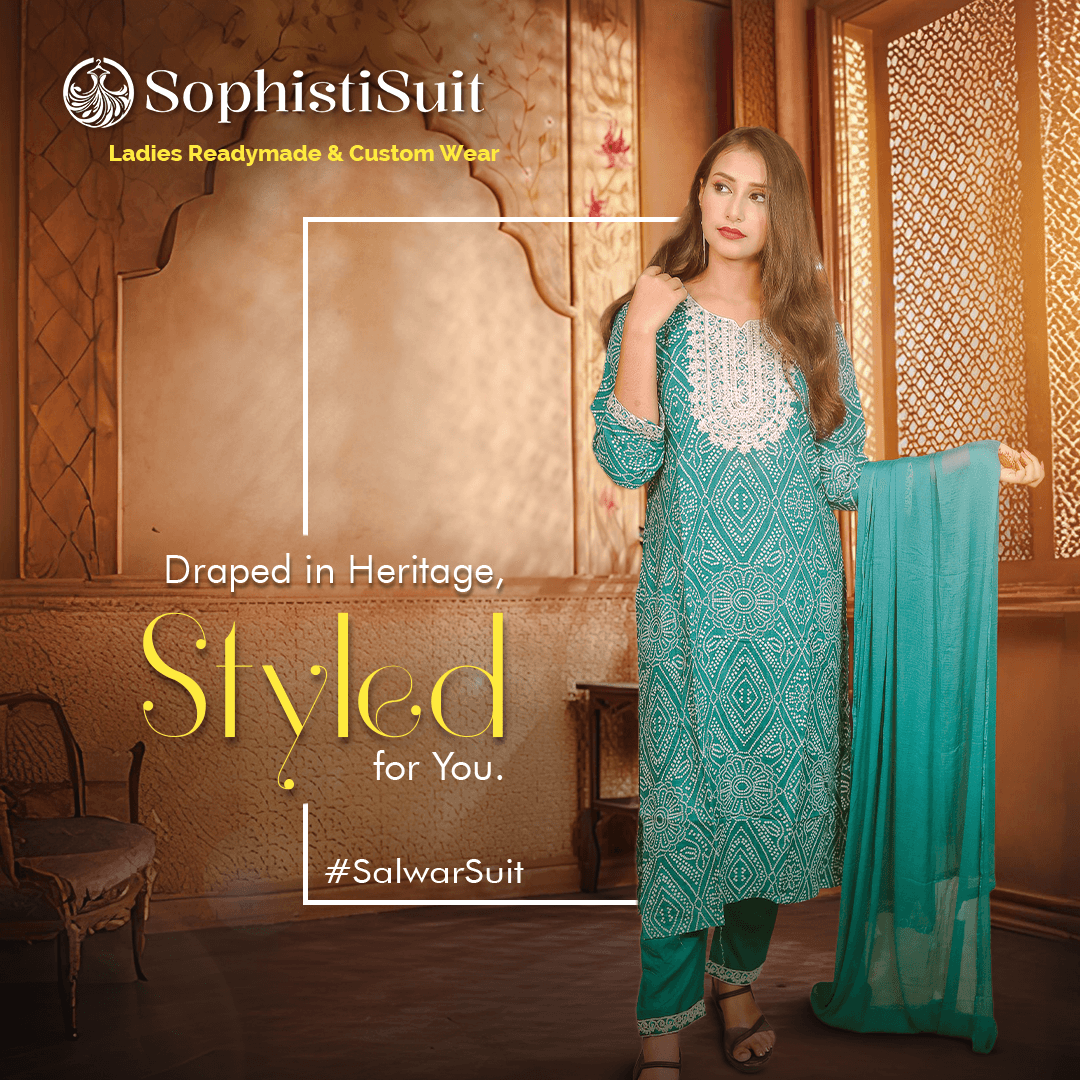 SophistiSuit
Ladies Readymade & Custom Wear

Draped in Heritage,
Styled
for You.

#SalwarSuit