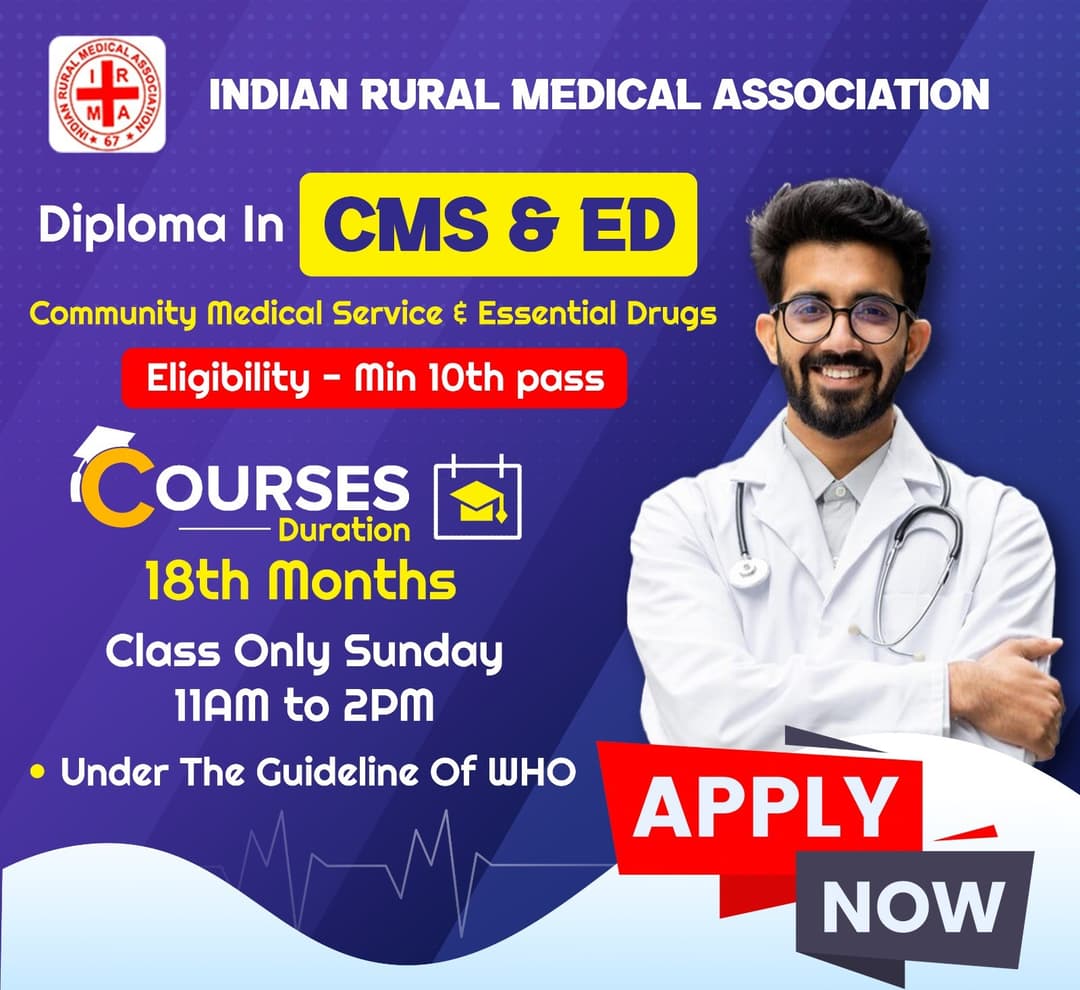 INDIAN RURAL MEDICAL ASSOCIATION
I R M A
67

INDIAN RURAL MEDICAL ASSOCIATION

Diploma In CMS & ED

Community Medical Service & Essential Drugs

Eligibility - Min 10th pass

COURSES Duration

18th Months

Class Only Sunday
11AM to 2PM

• Under The Guideline Of WHO

APPLY NOW