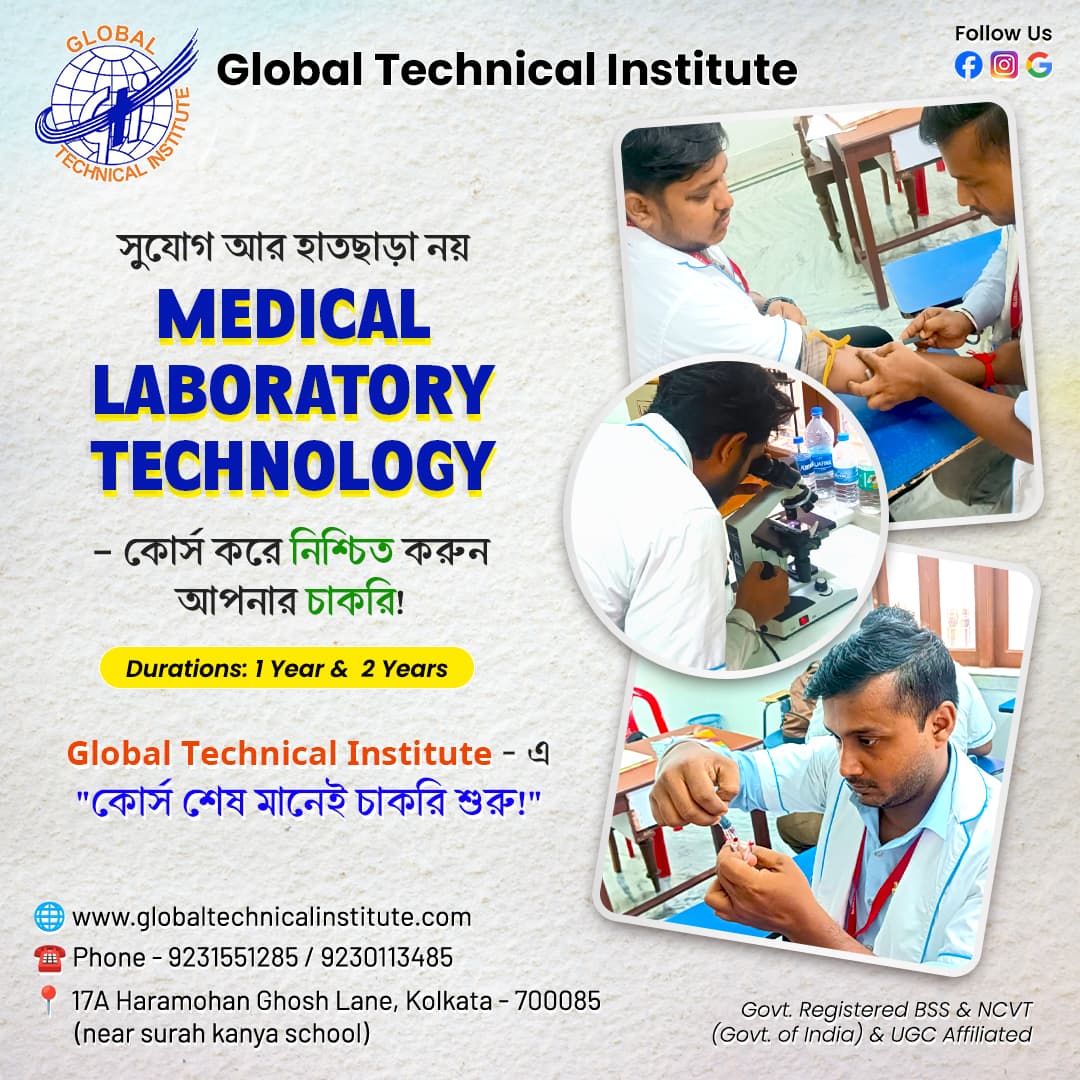 GLOBAL TECHNICAL INSTITUTE

Global Technical Institute

Follow Us

সুযোগ আর হাতছাড়া নয়

MEDICAL LABORATORY TECHNOLOGY

– কোর্স করে নিশ্চিত করুন আপনার চাকরি!

Durations: 1 Year & 2 Years

Global Technical Institute - এ
"কোর্স শেষ মানেই চাকরি শুরু!"

www.globaltechnicalinstitute.com
Phone - 9231551285 / 9230113485
17A Haramohan Ghosh Lane, Kolkata - 700085 (near surah kanya school)

Govt. Registered BSS & NCVT (Govt. of India) & UGC Affiliated