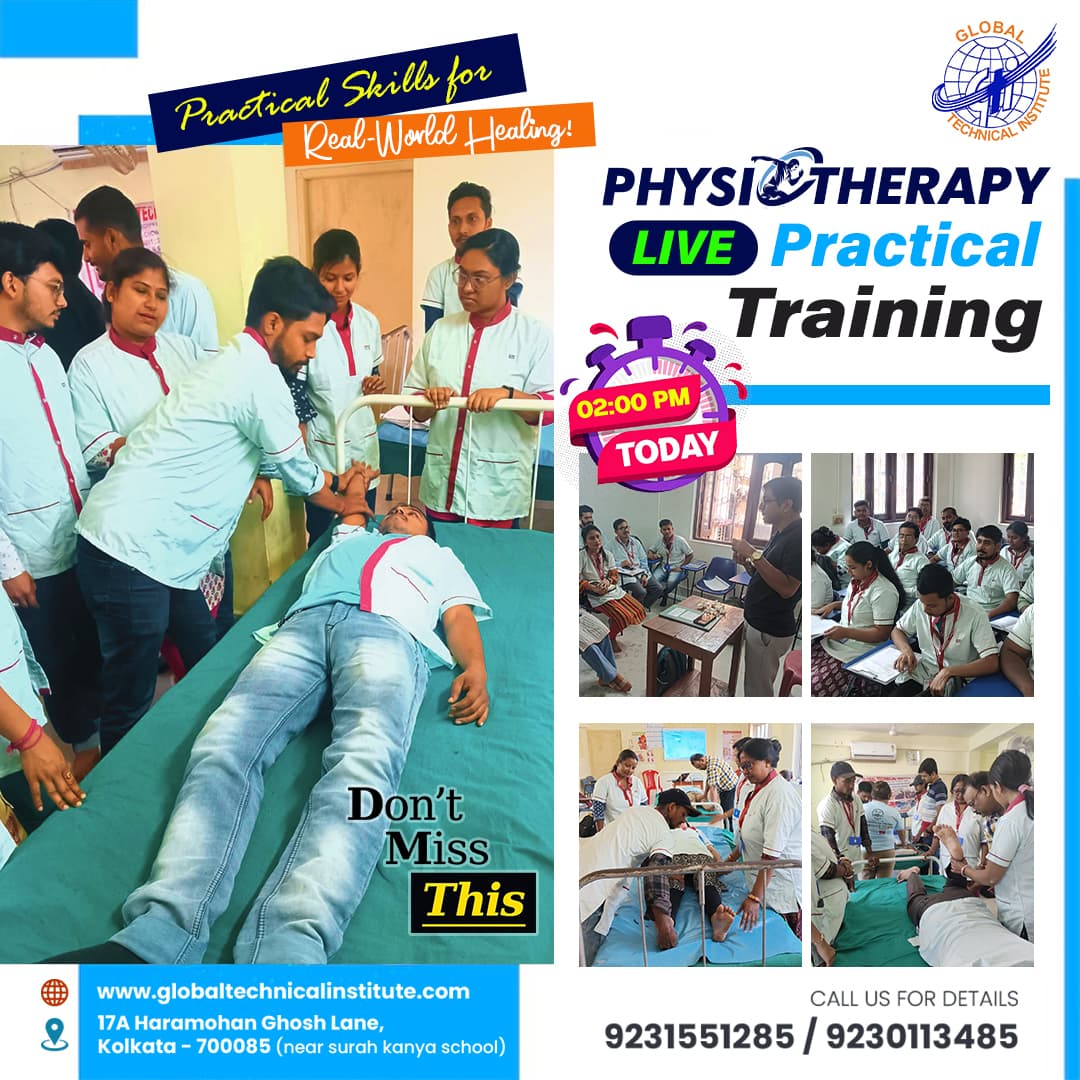 Practical Skills for
Real-World Healing!

GLOBAL TECHNICAL INSTITUTE

PHYSIOTHERAPY
LIVE Practical
Training

02:00 PM
TODAY

Don't Miss This

www.globaltechnicalinstitute.com
17A Haramohan Ghosh Lane, Kolkata - 700085 (near surah kanya school)

CALL US FOR DETAILS
9231551285 / 9230113485