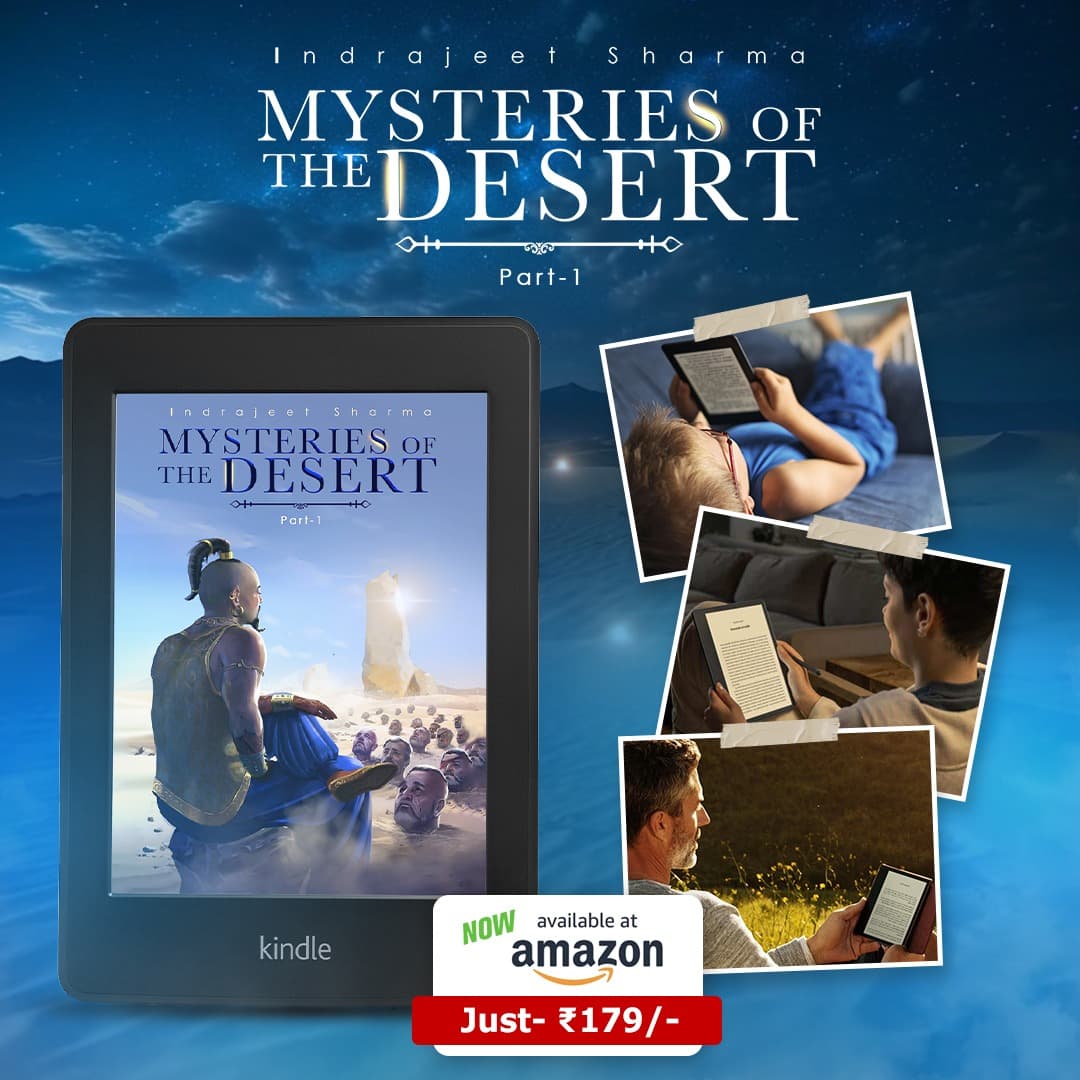 Indrajeet Sharma

MYSTERIES OF THE DESERT

Part-1

Indrajeet Sharma

MYSTERIES OF THE DESERT

Part-1

kindle

NOW available at amazon

Just- ₹179/-